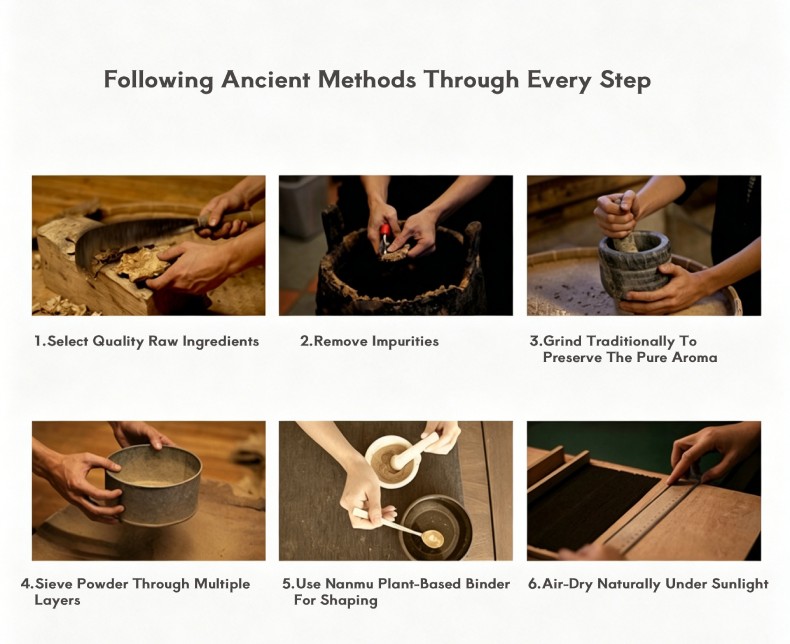 Following Ancient Methods Through Every Step

1.Select Quality Raw Ingredients

2.Remove Impurities

3.Grind Traditionally To Preserve The Pure Aroma

4.Sieve Powder Through Multiple Layers

5.Use Nanmu Plant-Based Binder For Shaping

6.Air-Dry Naturally Under Sunlight